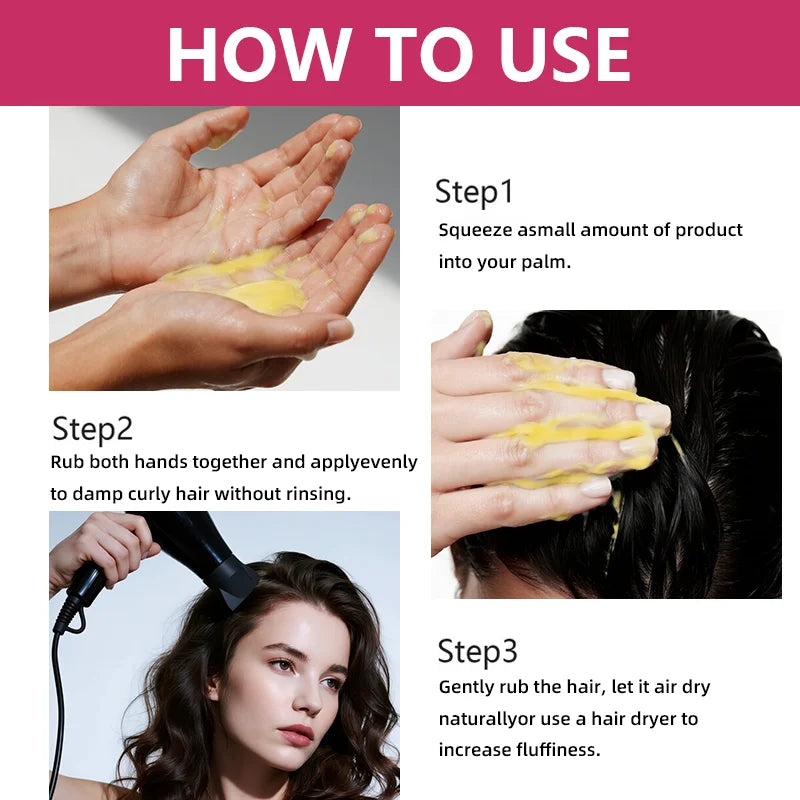 HOW TO USE

Step1
Squeeze asmall amount of product into your palm.

Step2
Rub both hands together and applyevenly to damp curly hair without rinsing.

Step3
Gently rub the hair, let it air dry naturallyor use a hair dryer to increase fluffiness.